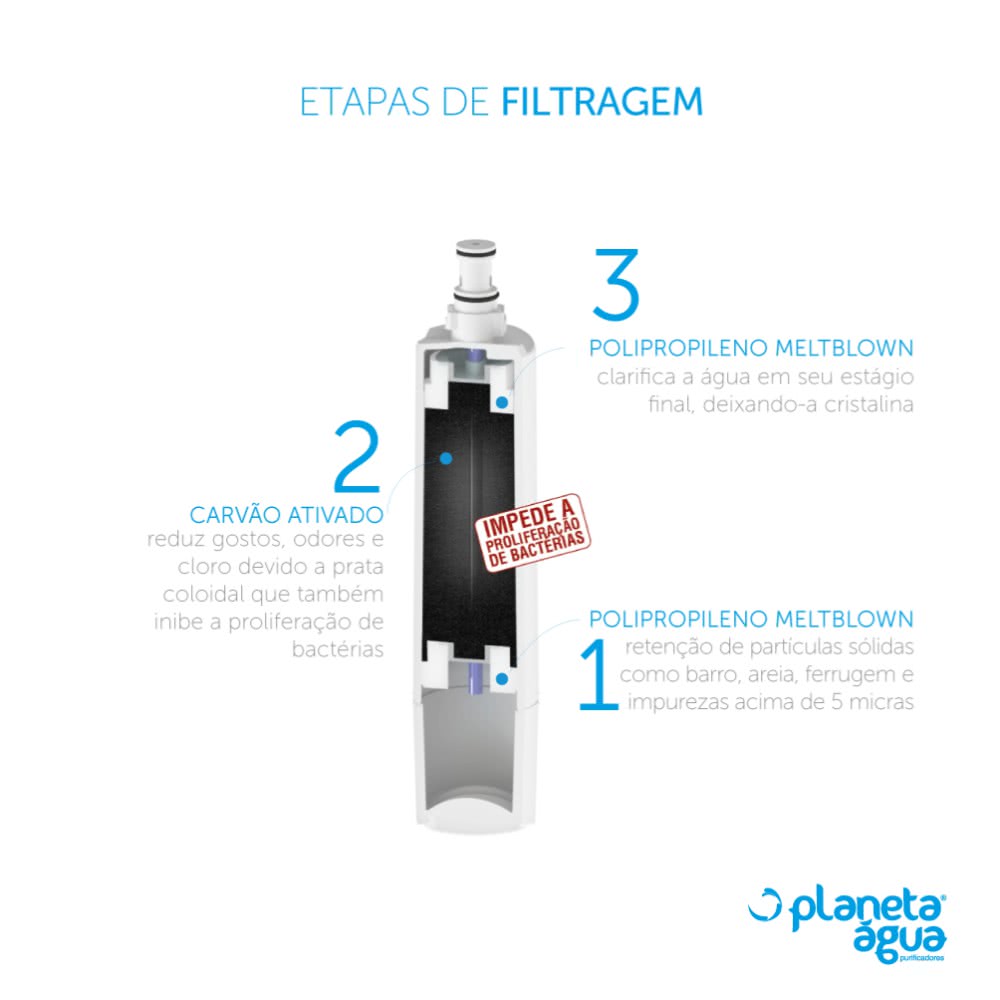 ETAPAS DE FILTRAGEM

3
POLIPROPILENO MELTBLOWN
clarifica a água em seu estágio final, deixando-a cristalina

2
CARVÃO ATIVADO
reduz gostos, odores e cloro devido a prata coloidal que também inibe a proliferação de bactérias

IMPEDE A PROLIFERAÇÃO DE BACTÉRIAS

POLIPROPILENO MELTBLOWN
1
retenção de partículas sólidas como barro, areia, ferrugem e impurezas acima de 5 micras

planeta água purificadores